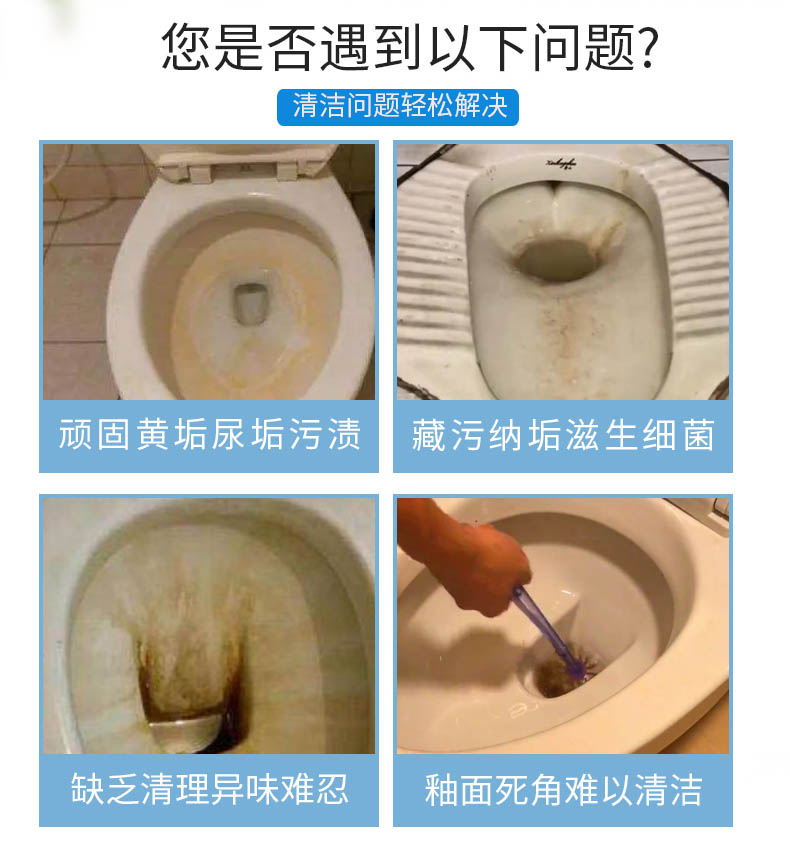 您是否遇到以下问题?

清洁问题轻松解决

顽固黄垢尿垢污渍

藏污纳垢滋生细菌

缺乏清理异味难忍

釉面死角难以清洁