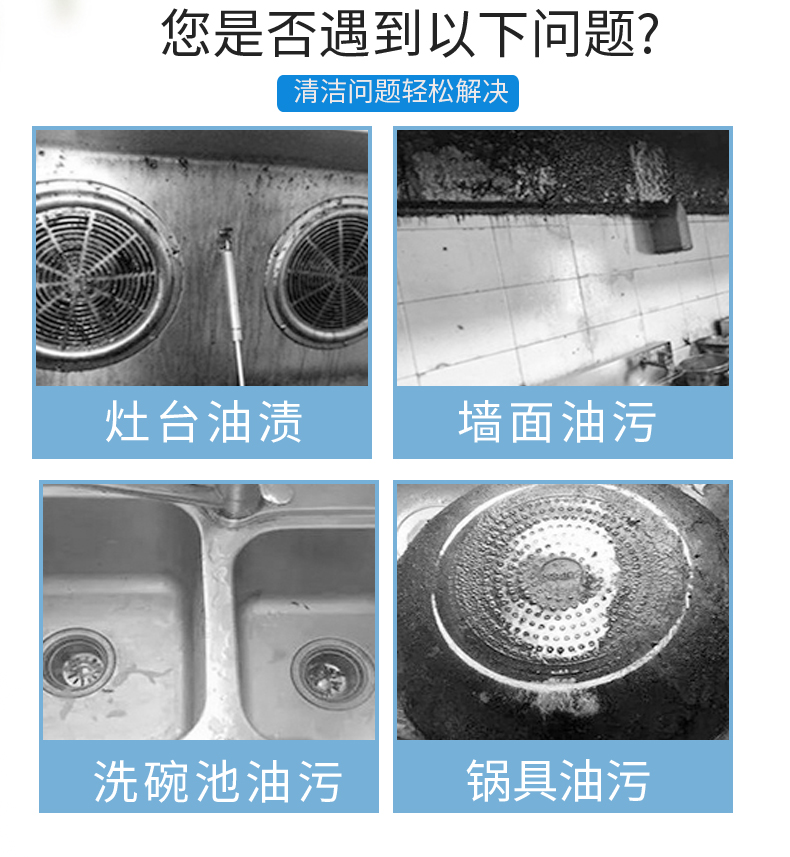 您是否遇到以下问题?

清洁问题轻松解决

灶台油渍

墙面油污

洗碗池油污

锅具油污